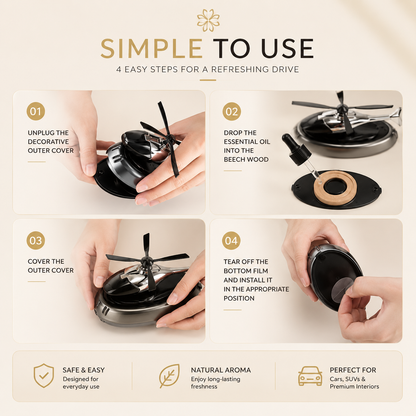 SIMPLE TO USE
4 EASY STEPS FOR A REFRESHING DRIVE

01
UNPLUG THE DECORATIVE OUTER COVER

02
DROP THE ESSENTIAL OIL INTO THE BEECH WOOD

03
COVER THE OUTER COVER

04
TEAR OFF THE BOTTOM FILM AND INSTALL IT IN THE APPROPRIATE POSITION

SAFE & EASY
Designed for everyday use

NATURAL AROMA
Enjoy long-lasting freshness

PERFECT FOR
Cars, SUVs & Premium Interiors