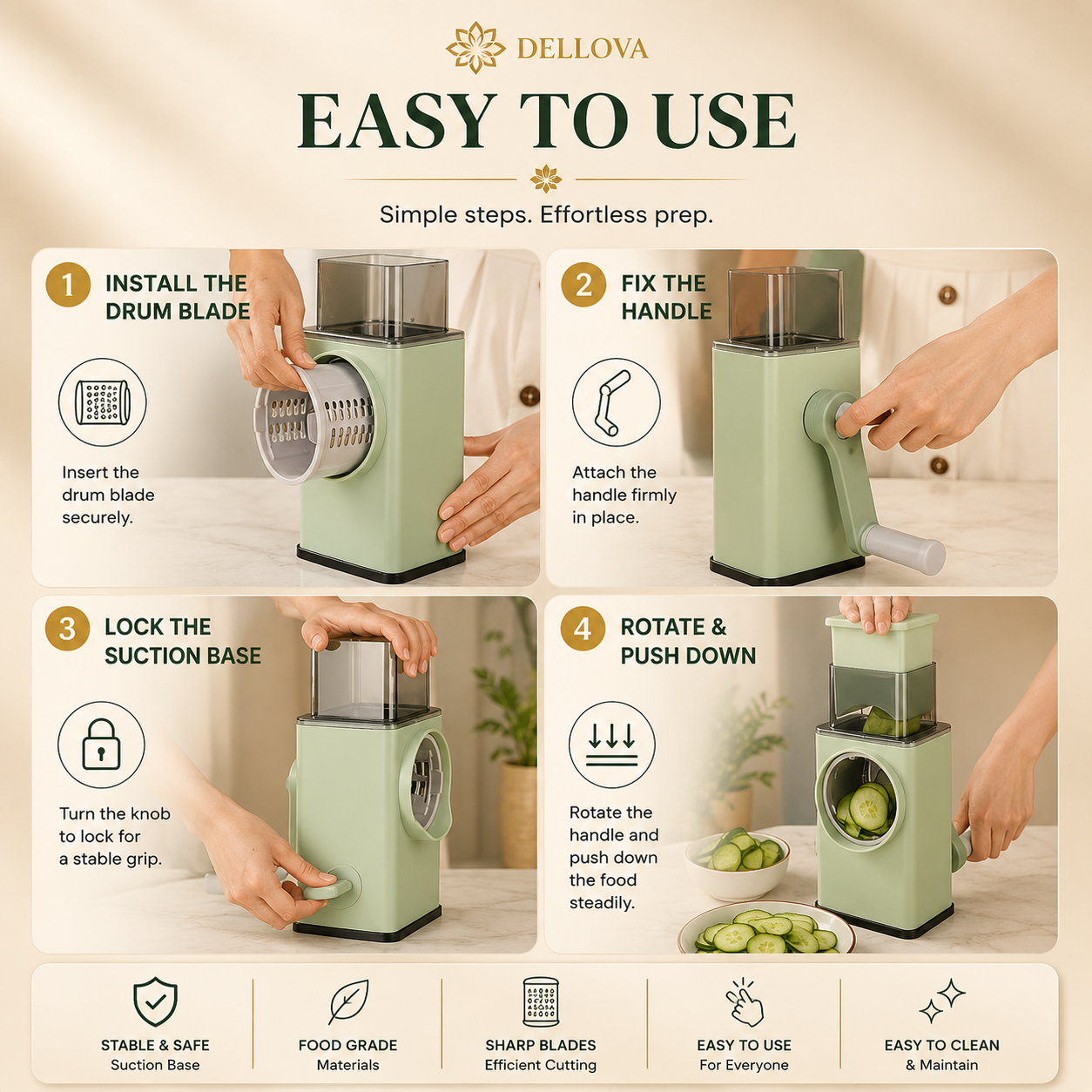 DELLOVA

EASY TO USE

Simple steps. Effortless prep.

1 INSTALL THE DRUM BLADE

Insert the drum blade securely.

2 FIX THE HANDLE

Attach the handle firmly in place.

3 LOCK THE SUCTION BASE

Turn the knob to lock for a stable grip.

4 ROTATE & PUSH DOWN

Rotate the handle and push down the food steadily.

STABLE & SAFE
Suction Base

FOOD GRADE
Materials

SHARP BLADES
Efficient Cutting

EASY TO USE
For Everyone

EASY TO CLEAN
& Maintain